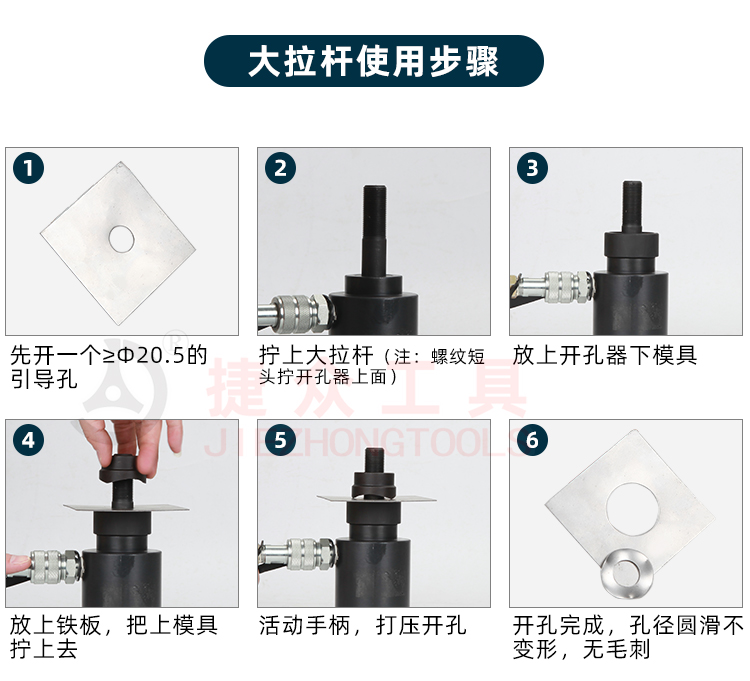 大拉杆使用步骤

1
先开一个≥Φ20.5的引导孔

2
拧上大拉杆（注：螺纹短头拧开孔器上面）

3
放上开孔器下模具

捷众工具
JIEZHONGTOOLS

4
放上铁板，把上模具拧上去

5
活动手柄，打压开孔

6
开孔完成，孔径圆滑不变形，无毛刺